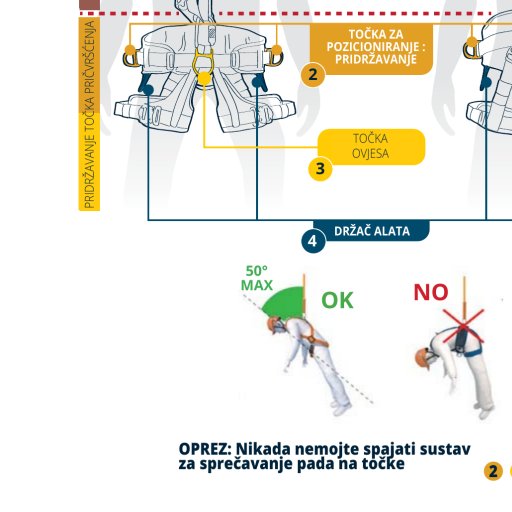 PRIDRŽAVANJE TOČKA PRIČVRŠĆENJA

TOČKA ZA POZICIONIRANJE : PRIDRŽAVANJE

2

TOČKA OVJESA

3

DRŽAČ ALATA

4

50° MAX

OK

NO

OPREZ: Nikada nemojte spajati sustav za sprečavanje pada na točke

2